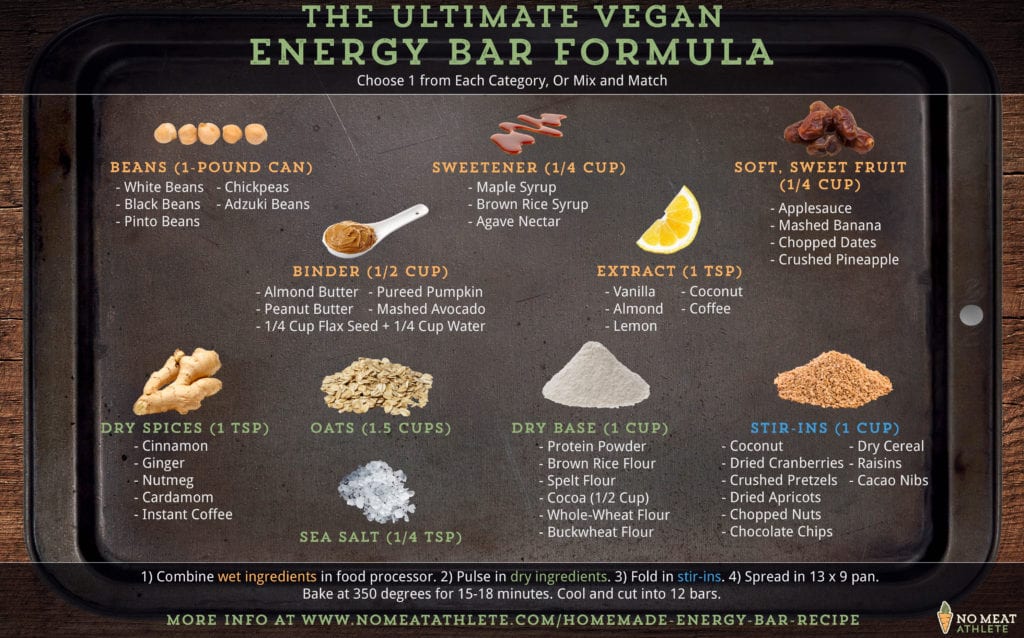 THE ULTIMATE VEGAN
ENERGY BAR FORMULA

Choose 1 from Each Category, Or Mix and Match

BEANS (1-POUND CAN)
- White Beans
- Black Beans
- Pinto Beans
- Chickpeas
- Adzuki Beans

SWEETENER (1/4 CUP)
- Maple Syrup
- Brown Rice Syrup
- Agave Nectar

SOFT, SWEET FRUIT (1/4 CUP)
- Applesauce
- Mashed Banana
- Chopped Dates
- Crushed Pineapple

BINDER (1/2 CUP)
- Almond Butter
- Peanut Butter
- Pureed Pumpkin
- Mashed Avocado
- 1/4 Cup Flax Seed + 1/4 Cup Water

EXTRACT (1 TSP)
- Vanilla
- Almond
- Lemon
- Coconut
- Coffee

DRY SPICES (1 TSP)
- Cinnamon
- Ginger
- Nutmeg
- Cardamom
- Instant Coffee

OATS (1.5 CUPS)

SEA SALT (1/4 TSP)

DRY BASE (1 CUP)
- Protein Powder
- Brown Rice Flour
- Spelt Flour
- Cocoa (1/2 Cup)
- Whole-Wheat Flour
- Buckwheat Flour

STIR-INS (1 CUP)
- Coconut
- Dried Cranberries
- Crushed Pretzels
- Dried Apricots
- Chopped Nuts
- Chocolate Chips
- Dry Cereal
- Raisins
- Cacao Nibs

1) Combine wet ingredients in food processor. 2) Pulse in dry ingredients. 3) Fold in stir-ins. 4) Spread in 13 x 9 pan. Bake at 350 degrees for 15-18 minutes. Cool and cut into 12 bars.

MORE INFO AT WWW.NOMEATATHLETE.COM/HOMEMADE-ENERGY-BAR-RECIPE

NO MEAT ATHLETE